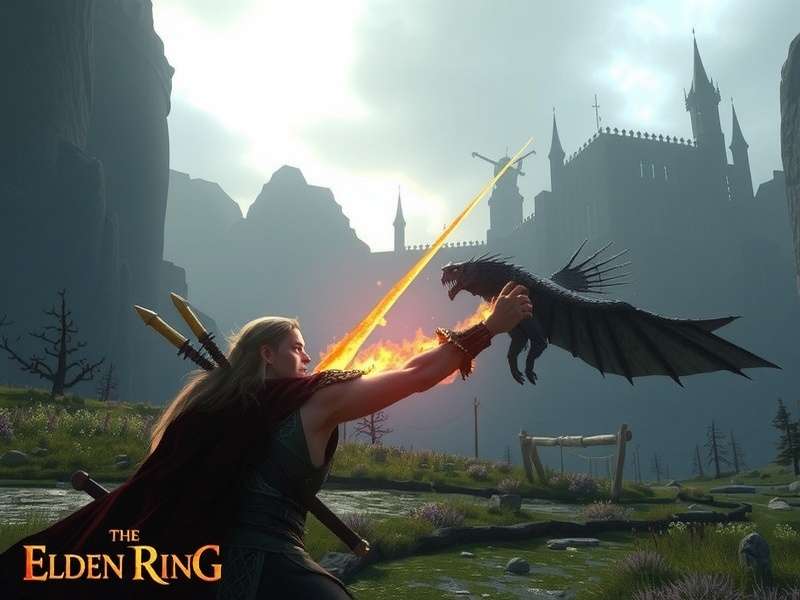 THE
ELDEN RING